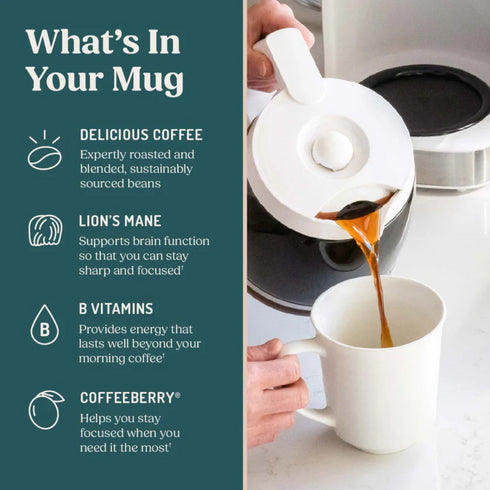 What's In Your Mug

DELICIOUS COFFEE
Expertly roasted and blended, sustainably sourced beans

LION'S MANE
Supports brain function so that you can stay sharp and focused†

B
B VITAMINS
Provides energy that lasts well beyond your morning coffee†

COFFEEBERRY®
Helps you stay focused when you need it the most†